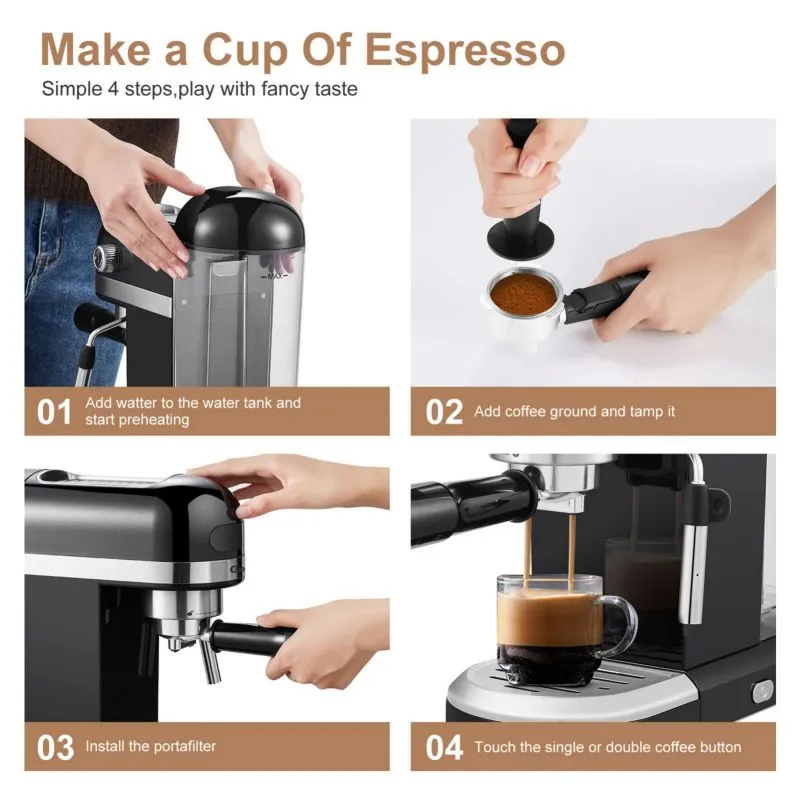 Make a Cup Of Espresso

Simple 4 steps,play with fancy taste

MAX

01 Add watter to the water tank and start preheating

02 Add coffee ground and tamp it

03 Install the portafilter

04 Touch the single or double coffee button